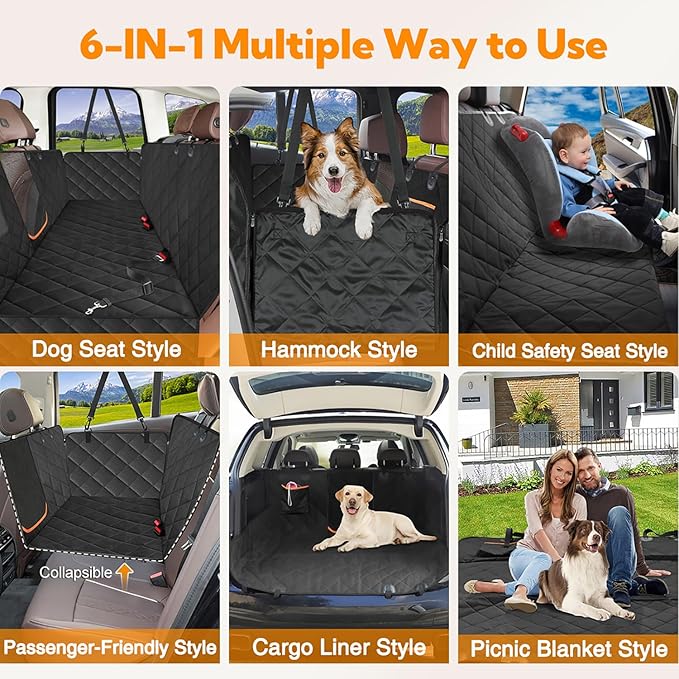 6-IN-1 Multiple Way to Use

Dog Seat Style

Hammock Style

Child Safety Seat Style

Collapsible

Passenger-Friendly Style

Cargo Liner Style

Picnic Blanket Style