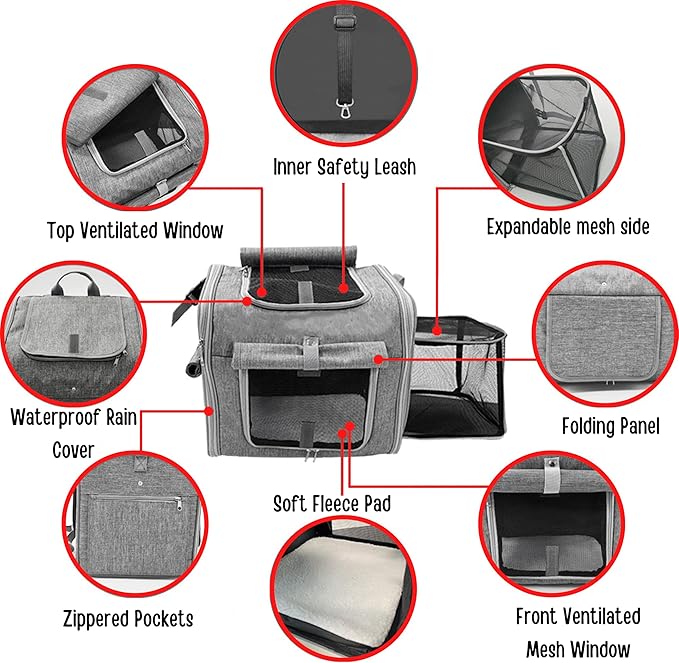 Inner Safety Leash

Top Ventilated Window

Expandable mesh side

Waterproof Rain Cover

Folding Panel

Soft Fleece Pad

Zippered Pockets

Front Ventilated Mesh Window