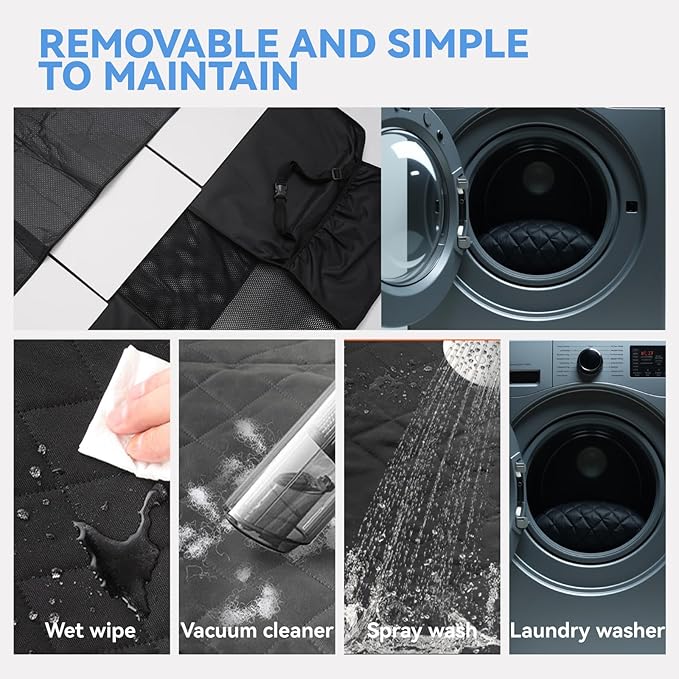 REMOVABLE AND SIMPLE TO MAINTAIN

Wet wipe

Vacuum cleaner

Spray wash

Laundry washer