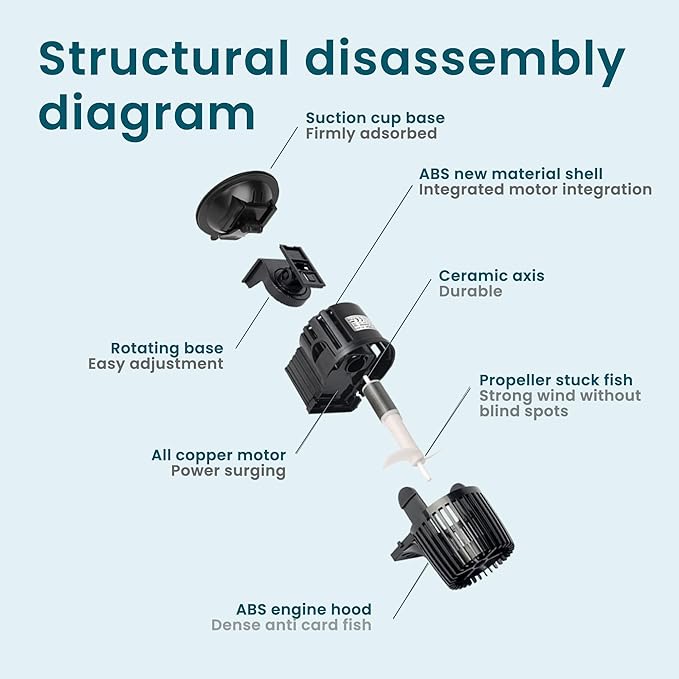 Structural disassembly diagram

Suction cup base
Firmly adsorbed

ABS new material shell
Integrated motor integration

Ceramic axis
Durable

Rotating base
Easy adjustment

Propeller stuck fish
Strong wind without blind spots

All copper motor
Power surging

ABS engine hood
Dense anti card fish