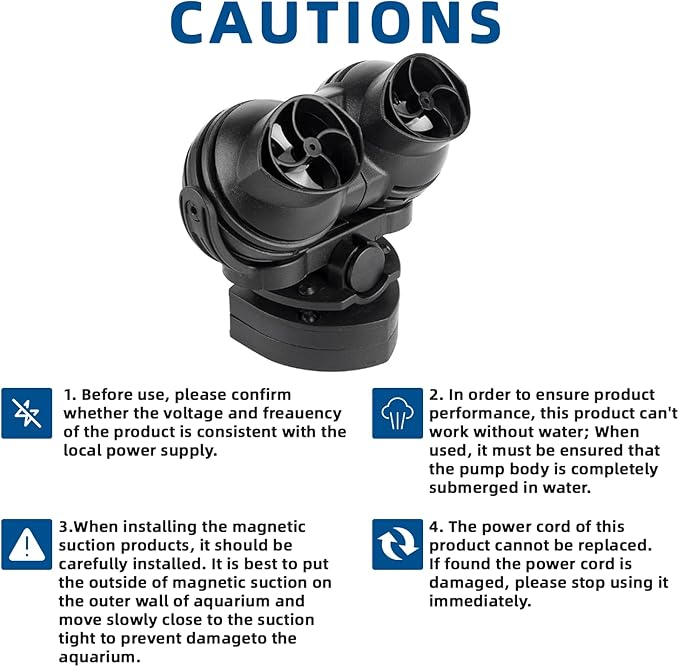 CAUTIONS

1. Before use, please confirm whether the voltage and freauency of the product is consistent with the local power supply.

2. In order to ensure product performance, this product can't work without water; When used, it must be ensured that the pump body is completely submerged in water.

3.When installing the magnetic suction products, it should be carefully installed. It is best to put the outside of magnetic suction on the outer wall of aquarium and move slowly close to the suction tight to prevent damageto the aquarium.

4. The power cord of this product cannot be replaced. If found the power cord is damaged, please stop using it immediately.