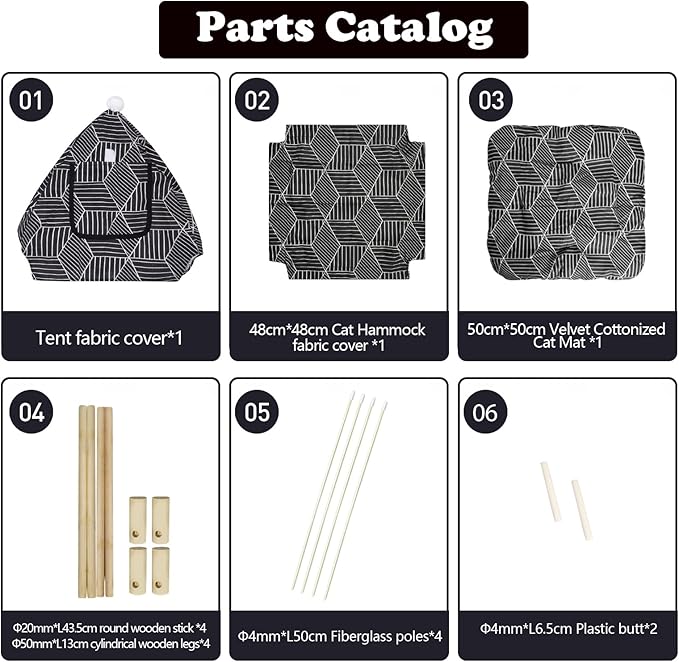 Parts Catalog

01

Tent fabric cover*1

02

48cm*48cm Cat Hammock fabric cover *1

03

50cm*50cm Velvet Cottonized Cat Mat *1

04

Φ20mm*L43.5cm round wooden stick *4
Φ50mm*L13cm cylindrical wooden legs*4

05

Φ4mm*L50cm Fiberglass poles*4

06

Φ4mm*L6.5cm Plastic butt*2