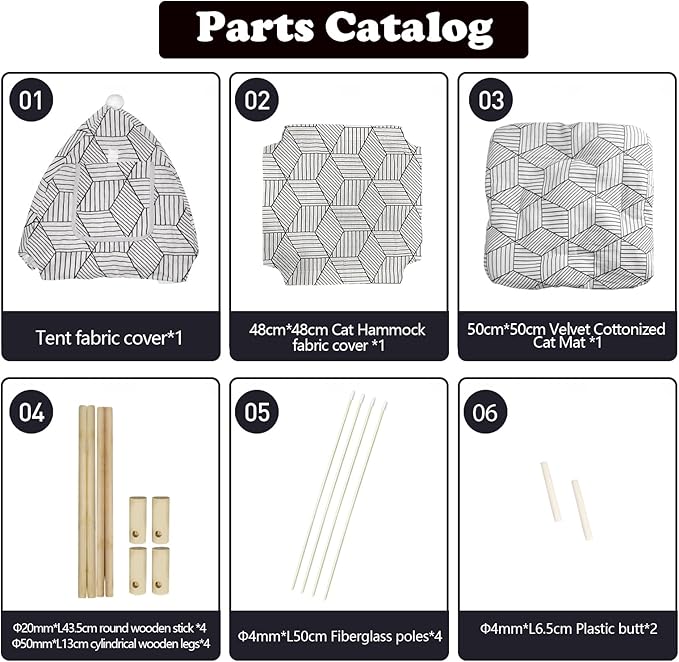 Parts Catalog

01

Tent fabric cover*1

02

48cm*48cm Cat Hammock fabric cover *1

03

50cm*50cm Velvet Cottonized Cat Mat *1

04

Φ20mm*L43.5cm round wooden stick *4
Φ50mm*L13cm cylindrical wooden legs*4

05

Φ4mm*L50cm Fiberglass poles*4

06

Φ4mm*L6.5cm Plastic butt*2